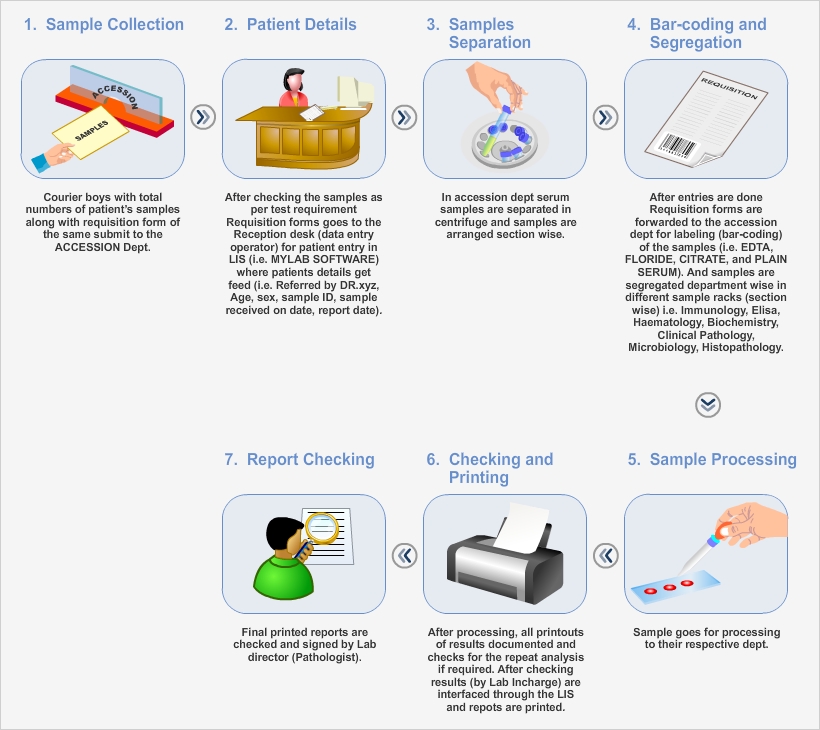 1. Sample Collection

ACCESSION

SAMPLES

Courier boys with total numbers of patient's samples along with requisition form of the same submit to the ACCESSION Dept.

2. Patient Details

After checking the samples as per test requirement Requisition forms goes to the Reception desk (data entry operator) for patient entry in LIS (i.e. MYLAB SOFTWARE) where patients details get feed (i.e. Referred by DR.xyz, Age, sex, sample ID, sample received on date, report date).

3. Samples Separation

In accession dept serum samples are separated in centrifuge and samples are arranged section wise.

4. Bar-coding and Segregation

REQUISITION

After entries are done Requisition forms are forwarded to the accession dept for labeling (bar-coding) of the samples (i.e. EDTA, FLORIDE, CITRATE, and PLAIN SERUM). And samples are segregated department wise in different sample racks (section wise) i.e. Immunology, Elisa, Haematology, Biochemistry, Clinical Pathology, Microbiology, Histopathology.

5. Sample Processing

Sample goes for processing to their respective dept.

6. Checking and Printing

After processing, all printouts of results documented and checks for the repeat analysis if required. After checking results (by Lab Incharge) are interfaced through the LIS and repots are printed.

7. Report Checking

Final printed reports are checked and signed by Lab director (Pathologist).